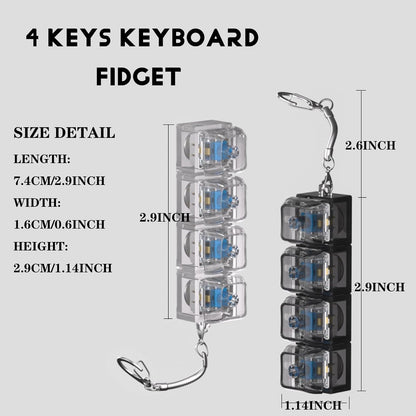 4 KEYS KEYBOARD FIDGET

SIZE DETAIL

LENGTH:

7.4CM/2.9INCH

WIDTH:

1.6CM/0.6INCH

HEIGHT:

2.9CM/1.14INCH

2.9INCH

2.6INCH

2.9INCH

1.14INCH